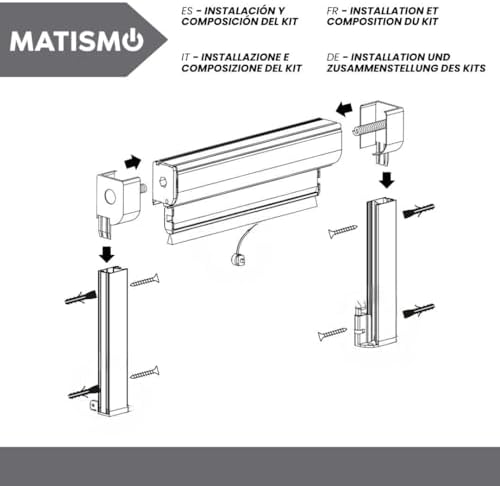 MATISMO

ES – INSTALACIÓN Y COMPOSICIÓN DEL KIT

FR – INSTALLATION ET COMPOSITION DU KIT

IT – INSTALLAZIONE E COMPOSIZIONE DEL KIT

DE – INSTALLATION UND ZUSAMMENSTELLUNG DES KITS