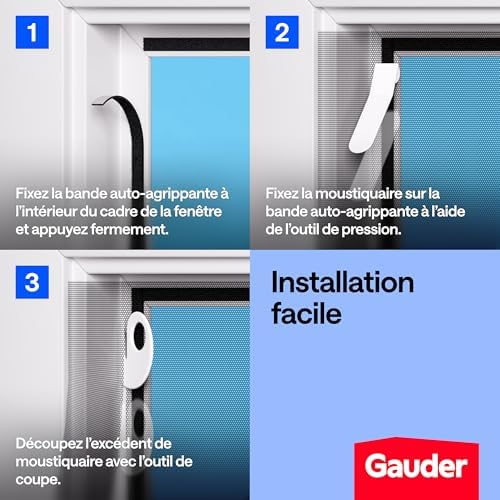 1

Fixez la bande auto-agrippante à l'intérieur du cadre de la fenêtre et appuyez fermement.

2

Fixez la moustiquaire sur la bande auto-agrippante à l'aide de l'outil de pression.

3

Découpez l'excédent de moustiquaire avec l'outil de coupe.

Installation facile

Gauder