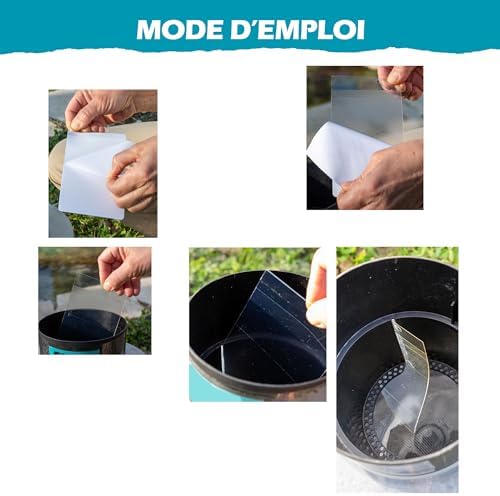 MODE D'EMPLOI