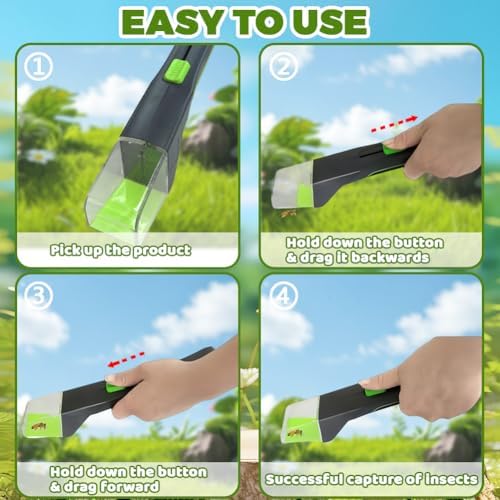 EASY TO USE

①

Pick up the product

②

Hold down the button & drag it backwards

③

Hold down the button & drag forward

④

Successful capture of insects