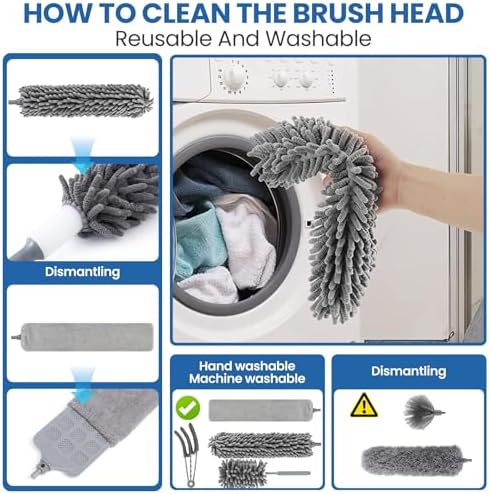 HOW TO CLEAN THE BRUSH HEAD
Reusable And Washable

Dismantling

Hand washable
Machine washable

Dismantling