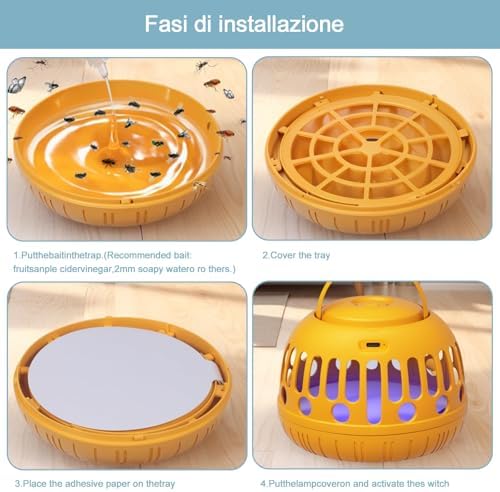 Fasi di installazione

1.Putthebaitinthetrap.(Recommended bait: fruitsanple cidervinegar,2mm soapy watero ro thers.)

2.Cover the tray

3.Place the adhesive paper on thetray

4.Putthelampcoveron and activate thes witch