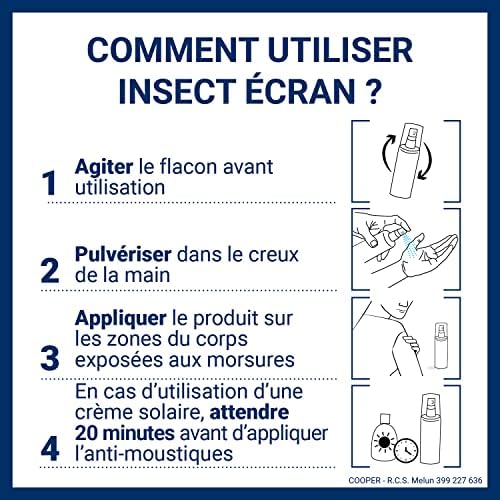 COMMENT UTILISER INSECT ÉCRAN ?

1 Agiter le flacon avant utilisation

2 Pulvériser dans le creux de la main

3 Appliquer le produit sur les zones du corps exposées aux morsures

4 En cas d'utilisation d'une crème solaire, attendre 20 minutes avant d'appliquer l'anti-moustiques

COOPER - R.C.S. Melun 399 227 636