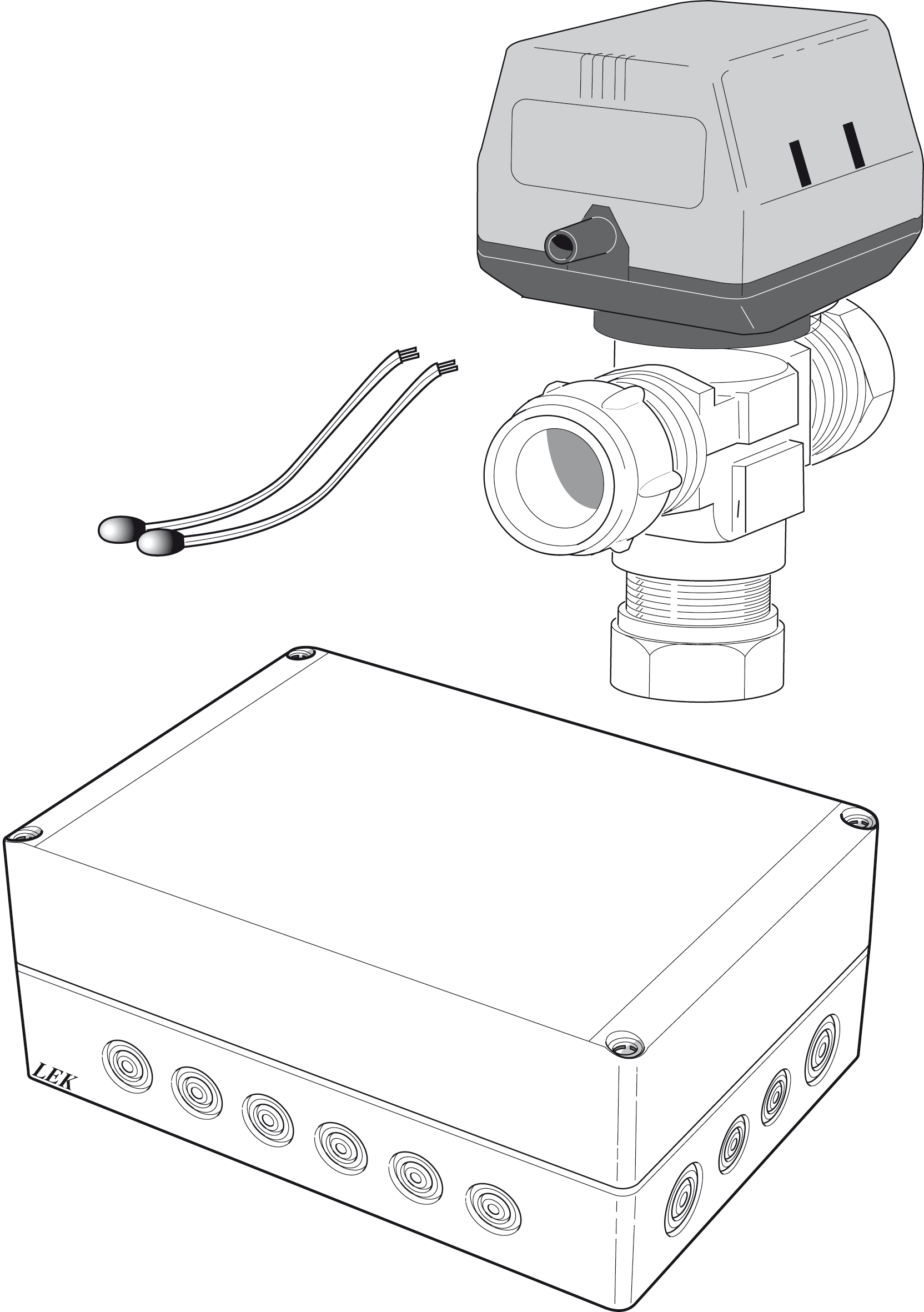 LEK