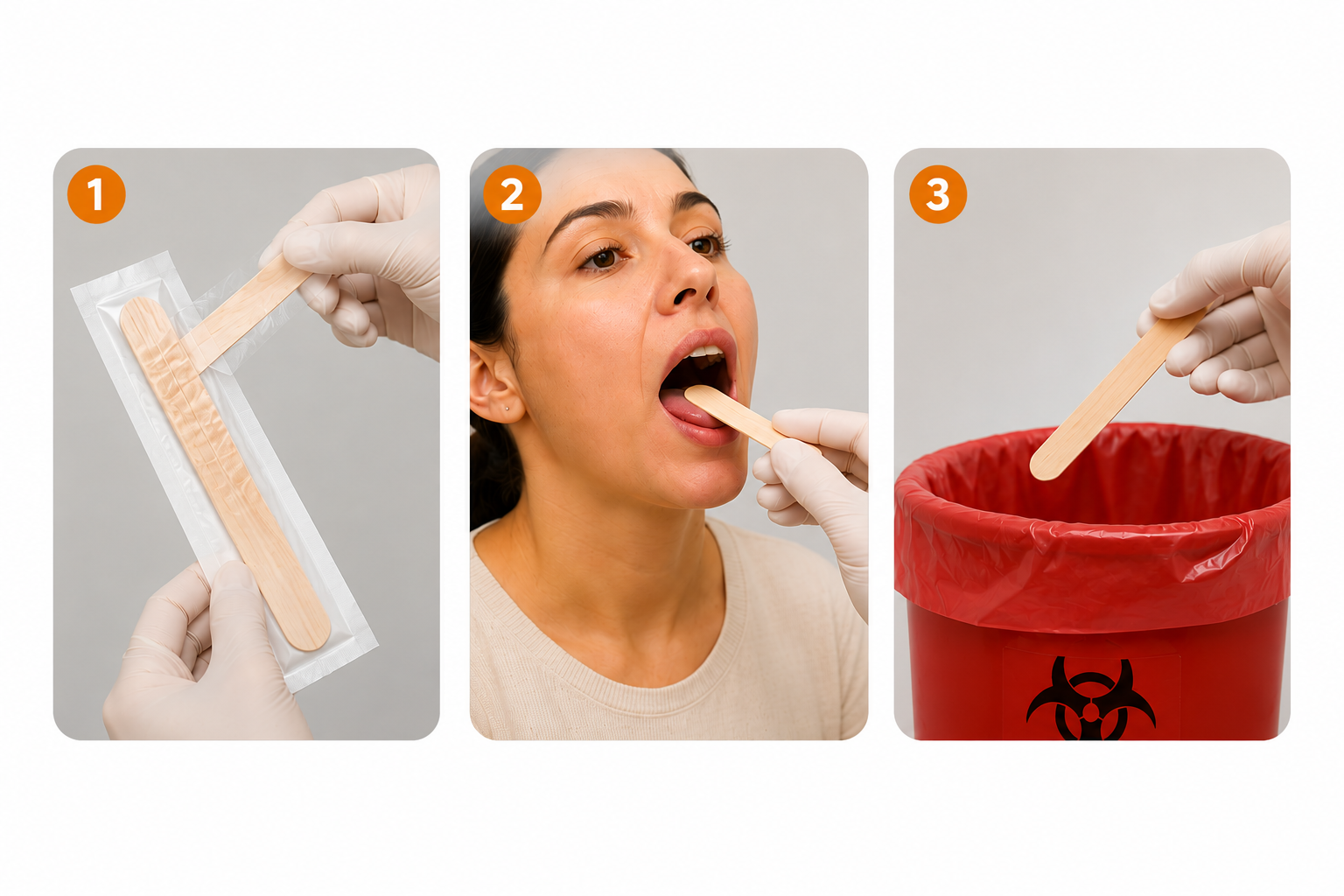 1

2

3