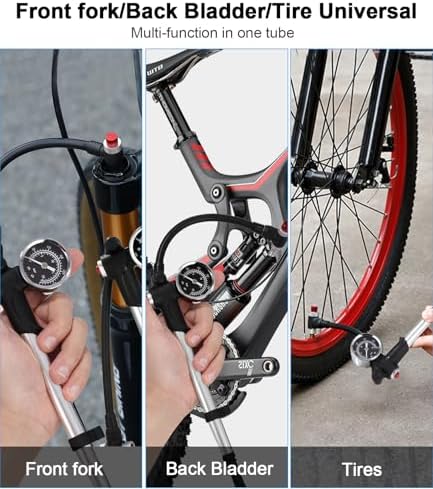 Front fork/Back Bladder/Tire Universal

Multi-function in one tube

Front fork

Back Bladder

Tires