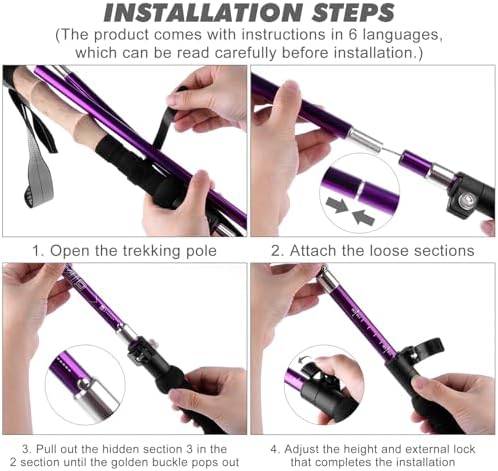 INSTALLATION STEPS
(The product comes with instructions in 6 languages, which can be read carefully before installation.)

1. Open the trekking pole

2. Attach the loose sections

3. Pull out the hidden section 3 in the 2 section until the golden buckle pops out

4. Adjust the height and external lock that completes the installation