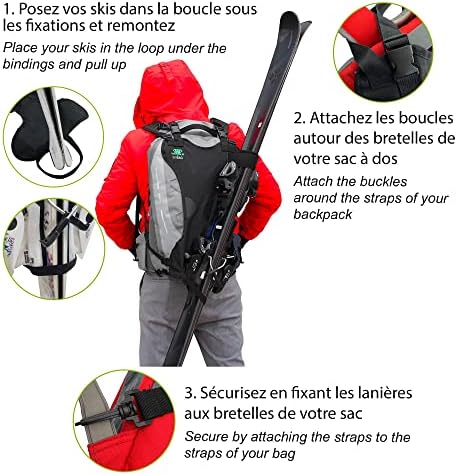 1. Posez vos skis dans la boucle sous les fixations et remontez

Place your skis in the loop under the bindings and pull up

2. Attachez les boucles autour des bretelles de votre sac à dos

Attach the buckles around the straps of your backpack

3. Sécurisez en fixant les lanières aux bretelles de votre sac

Secure by attaching the straps to the straps of your bag