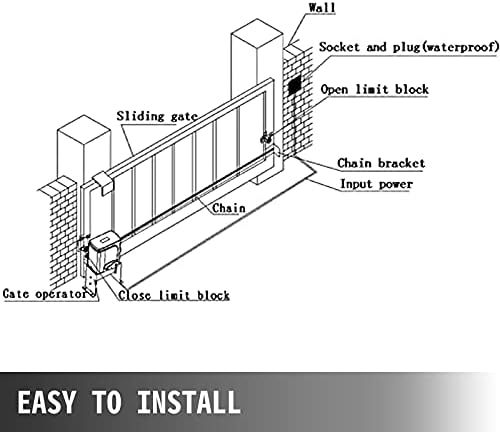 Wall
Socket and plug(waterproof)
Open limit block
Sliding gate
Chain bracket
Input power
Chain
Gate operator
Close limit block

EASY TO INSTALL