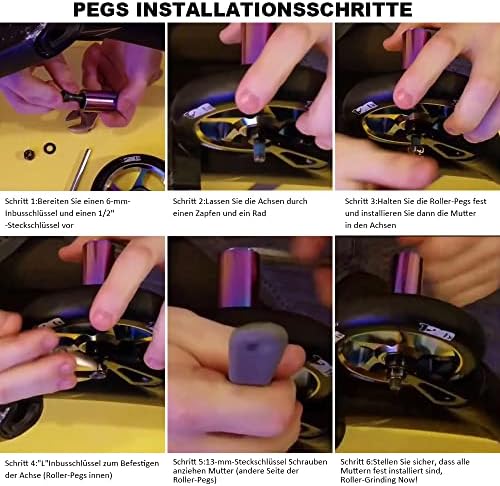 PEGS INSTALLATIONSSCHRITTE

Schritt 1:Bereiten Sie einen 6-mm-Inbusschlüssel und einen 1/2" -Steckschlüssel vor

Schritt 2:Lassen Sie die Achsen durch einen Zapfen und ein Rad

Schritt 3:Halten Sie die Roller-Pegs fest und installieren Sie dann die Mutter in den Achsen

Schritt 4:"L"Inbusschlüssel zum Befestigen der Achse (Roller-Pegs innen)

Schritt 5:13-mm-Steckschlüssel Schrauben anziehen Mutter (andere Seite der Roller-Pegs)

Schritt 6:Stellen Sie sicher, dass alle Muttern fest installiert sind, Roller-Grinding Now!