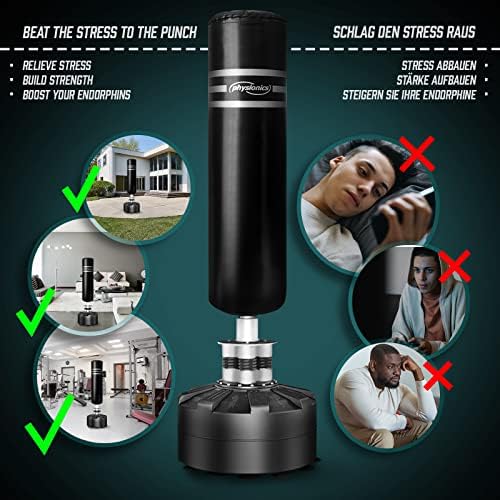 BEAT THE STRESS TO THE PUNCH

• RELIEVE STRESS
• BUILD STRENGTH
• BOOST YOUR ENDORPHINS

physionics

SCHLAG DEN STRESS RAUS

STRESS ABBAUEN •
STÄRKE AUFBAUEN •
STEIGERN SIE IHRE ENDORPHINE •