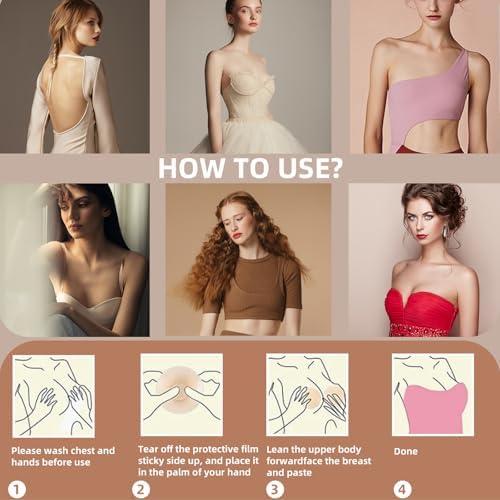 HOW TO USE?

Please wash chest and hands before use

① 

Tear off the protective film sticky side up, and place it in the palm of your hand

②

Lean the upper body forwardface the breast and paste

③

Done

④