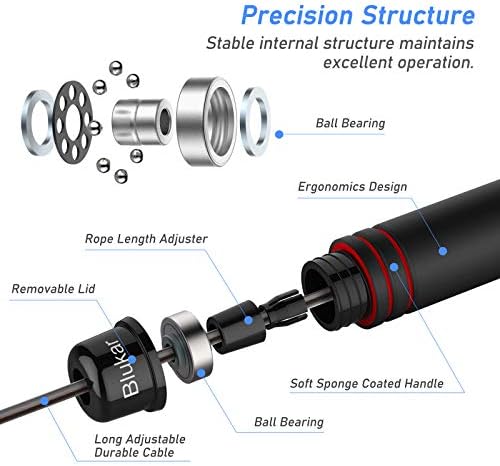 Precision Structure

Stable internal structure maintains excellent operation.

Ball Bearing

Ergonomics Design

Rope Length Adjuster

Removable Lid

Blukar

Soft Sponge Coated Handle

Ball Bearing

Long Adjustable Durable Cable