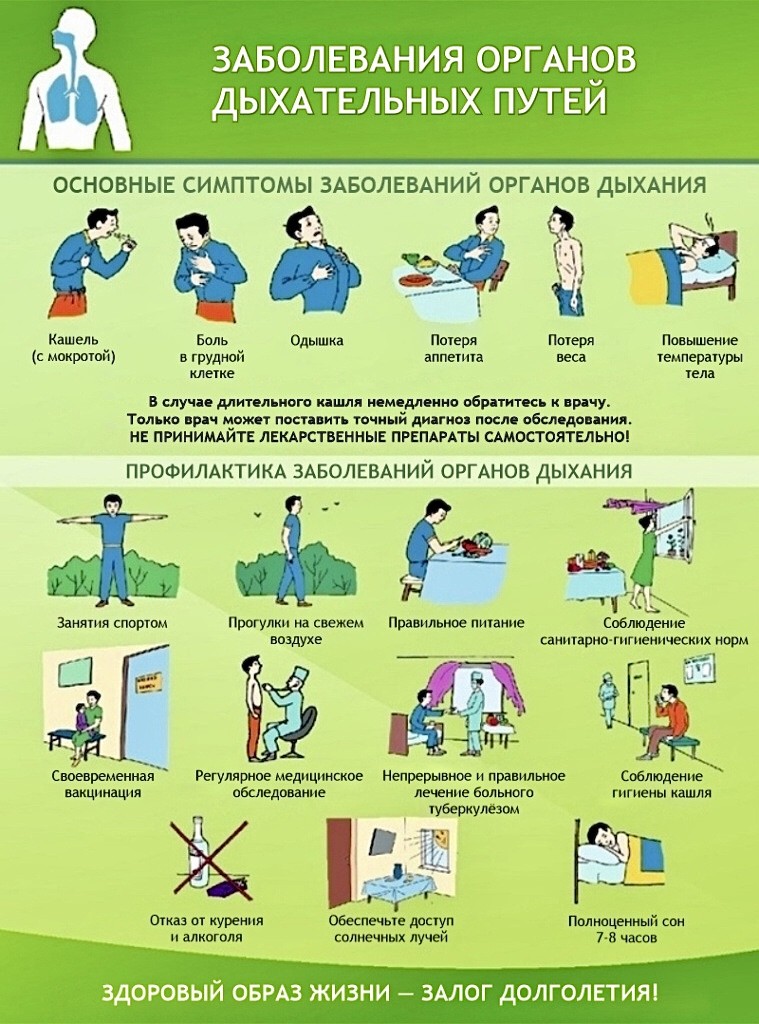 ЗАБОЛЕВАНИЯ ОРГАНОВ ДЫХАТЕЛЬНЫХ ПУТЕЙ

ОСНОВНЫЕ СИМПТОМЫ ЗАБОЛЕВАНИЙ ОРГАНОВ ДЫХАНИЯ

Кашель (с мокротой)

Боль в грудной клетке

Одышка

Потеря аппетита

Потеря веса

Повышение температуры тела

В случае длительного кашля немедленно обратитесь к врачу.
Только врач может поставить точный диагноз после обследования.
НЕ ПРИНИМАЙТЕ ЛЕКАРСТВЕННЫЕ ПРЕПАРАТЫ САМОСТОЯТЕЛЬНО!

ПРОФИЛАКТИКА ЗАБОЛЕВАНИЙ ОРГАНОВ ДЫХАНИЯ

Занятия спортом

Прогулки на свежем воздухе

Правильное питание

Соблюдение санитарно-гигиенических норм

Своевременная вакцинация

Регулярное медицинское обследование

Непрерывное и правильное лечение больного туберкулёзом

Соблюдение гигиены кашля

Отказ от курения и алкоголя

Обеспечьте доступ солнечных лучей

Полноценный сон 7-8 часов

ЗДОРОВЫЙ ОБРАЗ ЖИЗНИ — ЗАЛОГ ДОЛГОЛЕТИЯ!