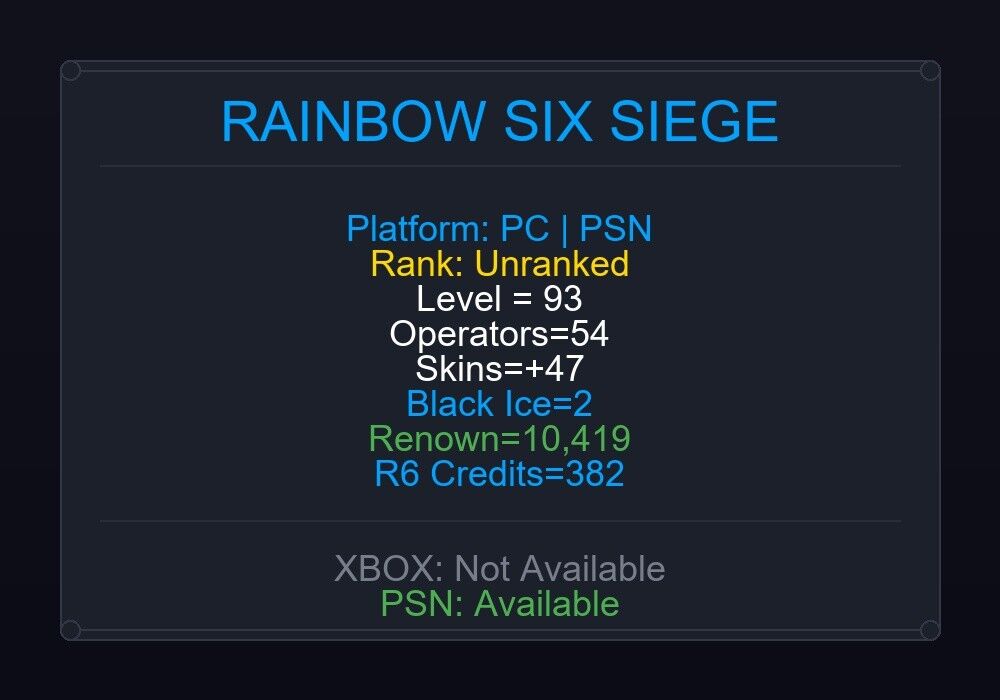 RAINBOW SIX SIEGE

Platform: PC | PSN
Rank: Unranked
Level = 93
Operators=54
Skins=+47
Black Ice=2
Renown=10,419
R6 Credits=382

XBOX: Not Available
PSN: Available