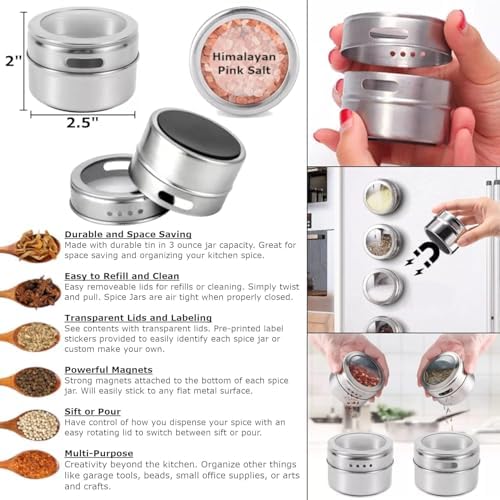 2"

2.5"

Himalayan Pink Salt

Durable and Space Saving
Made with durable tin in 3 ounce jar capacity. Great for space saving and organizing your kitchen spice.

Easy to Refill and Clean
Easy removeable lids for refills or cleaning. Simply twist and pull. Spice Jars are air tight when properly closed.

Transparent Lids and Labeling
See contents with transparent lids. Pre-printed label stickers provided to easily identify each spice jar or custom make your own.

Powerful Magnets
Strong magnets attached to the bottom of each spice jar. Will easily stick to any flat metal surface.

Sift or Pour
Have control of how you dispense your spice with an easy rotating lid to switch between sift or pour.

Multi-Purpose
Creativity beyond the kitchen. Organize other things like garage tools, beads, small office supplies, or arts and crafts.