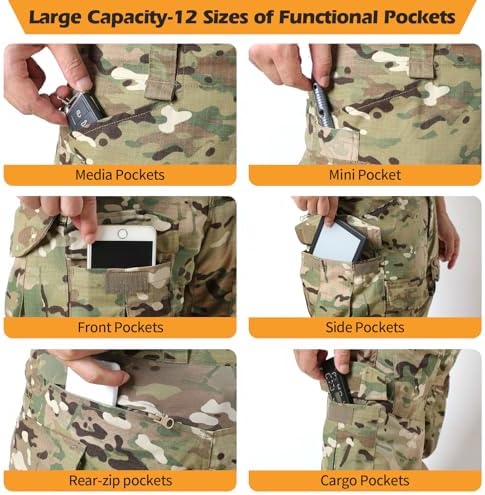 Large Capacity-12 Sizes of Functional Pockets

Media Pockets

Mini Pocket

Front Pockets

Side Pockets

Rear-zip pockets

Cargo Pockets