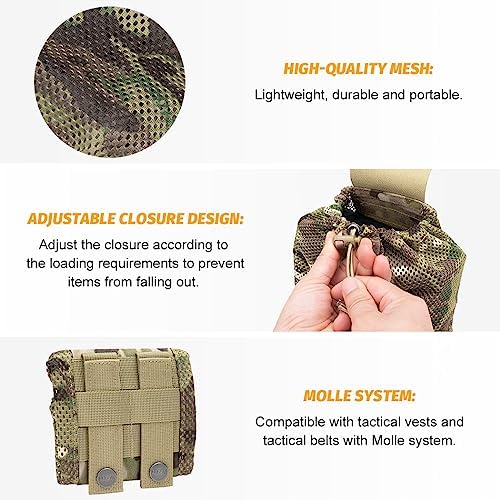 HIGH-QUALITY MESH:

Lightweight, durable and portable.

ADJUSTABLE CLOSURE DESIGN:

Adjust the closure according to the loading requirements to prevent items from falling out.

MOLLE SYSTEM:

Compatible with tactical vests and tactical belts with Molle system.