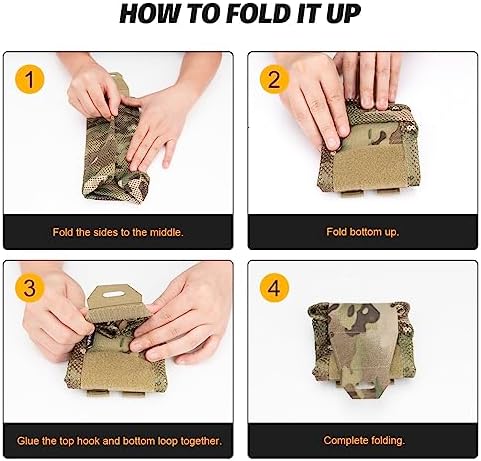 HOW TO FOLD IT UP

1

Fold the sides to the middle.

2

Fold bottom up.

3

Glue the top hook and bottom loop together.

4

Complete folding.