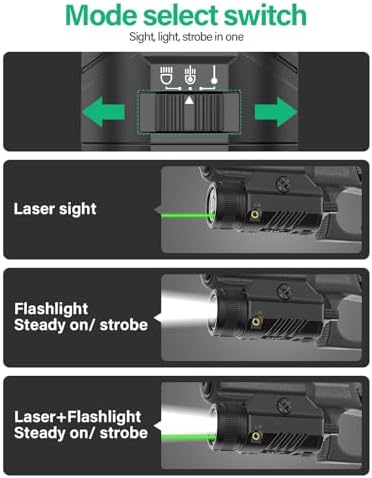 Mode select switch

Sight, light, strobe in one

Laser sight

Flashlight
Steady on/ strobe

Laser+Flashlight
Steady on/ strobe