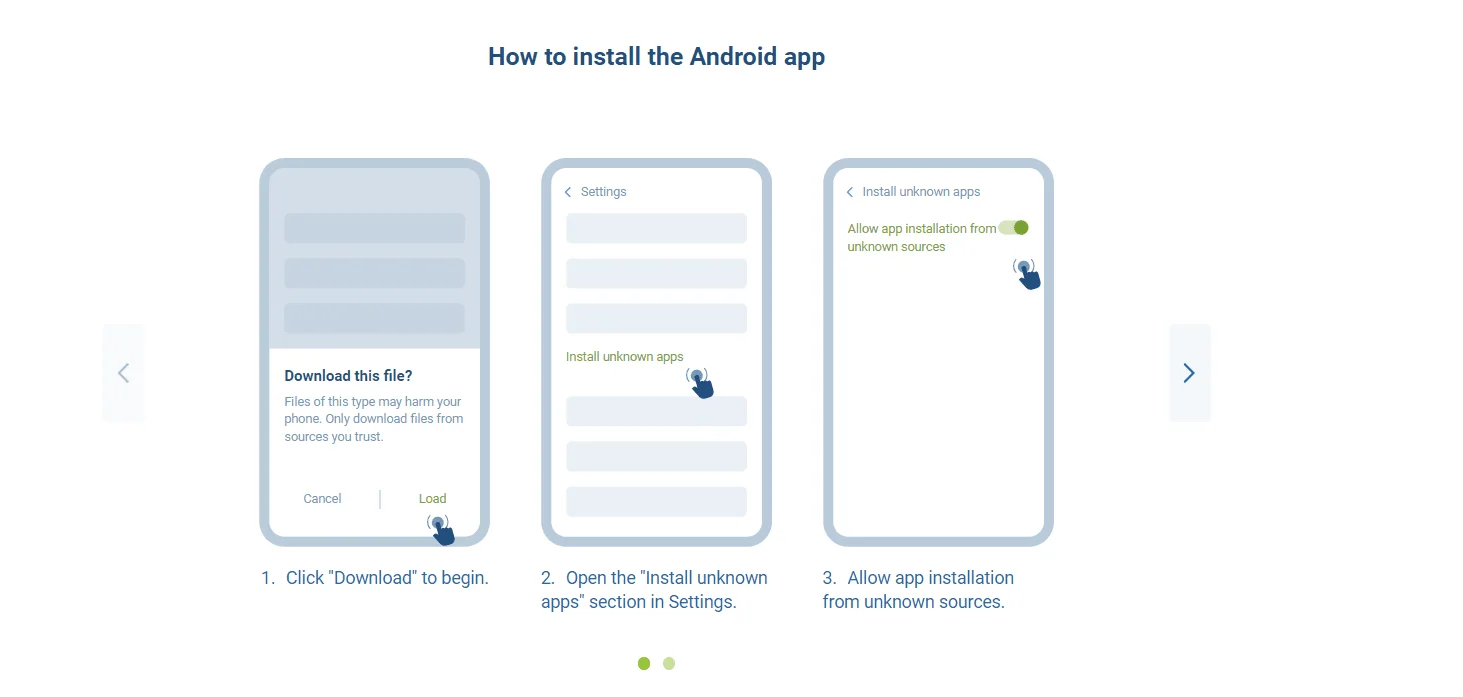 How to install the Android app

Download this file?

Files of this type may harm your phone. Only download files from sources you trust.

Cancel

Load

1. Click "Download" to begin.

Settings

Install unknown apps

2. Open the "Install unknown apps" section in Settings.

Install unknown apps

Allow app installation from unknown sources

3. Allow app installation from unknown sources.