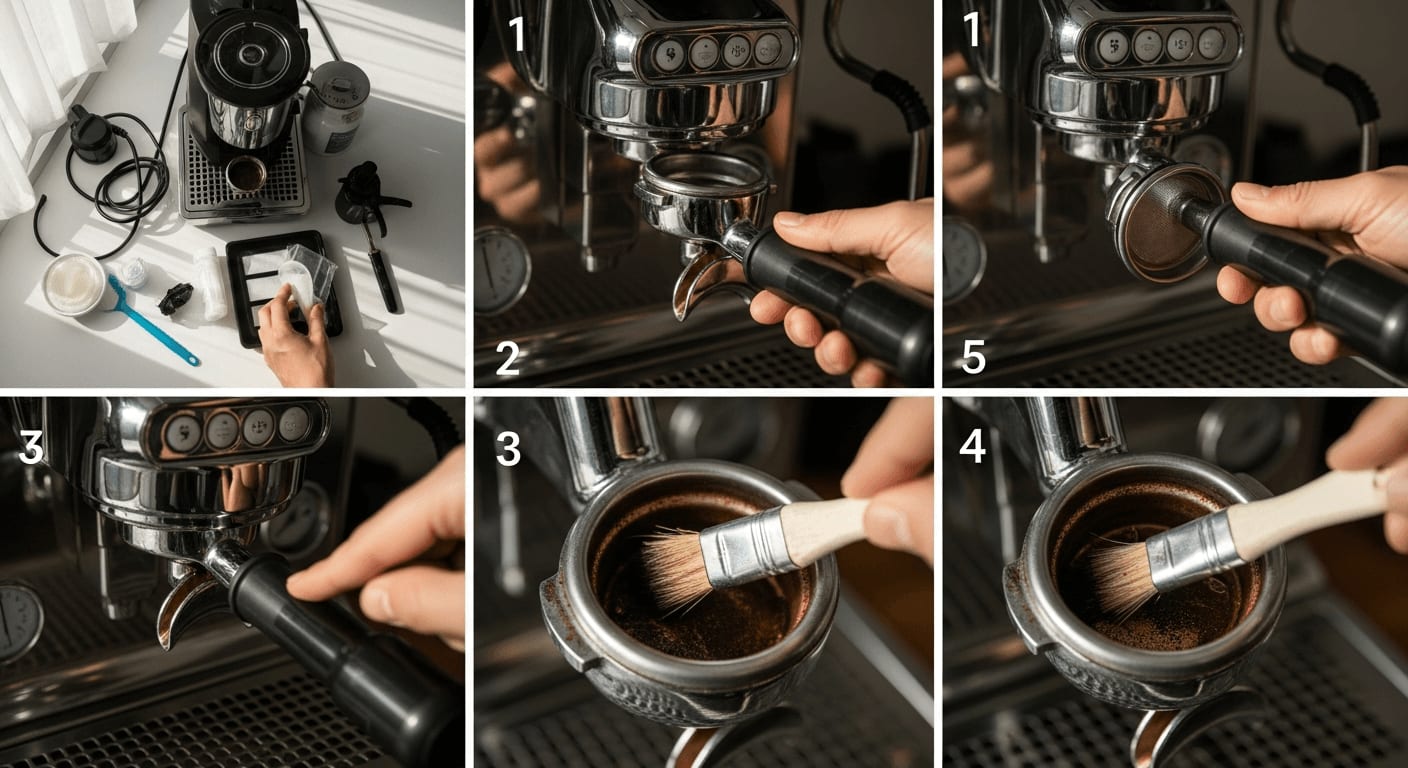 1

2

1

5

3

3

4