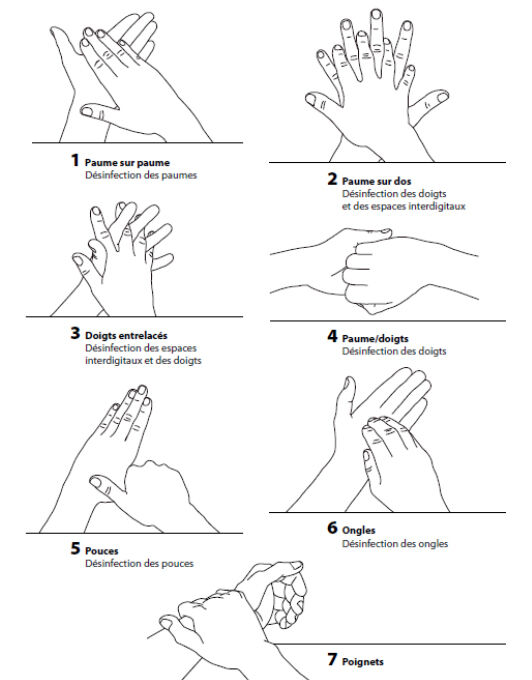 1 Paume sur paume
Désinfection des paumes

2 Paume sur dos
Désinfection des doigts et des espaces interdigitaux

3 Doigts entrelacés
Désinfection des espaces interdigitaux et des doigts

4 Paume/doigts
Désinfection des doigts

5 Pouces
Désinfection des pouces

6 Ongles
Désinfection des ongles

7 Poignets