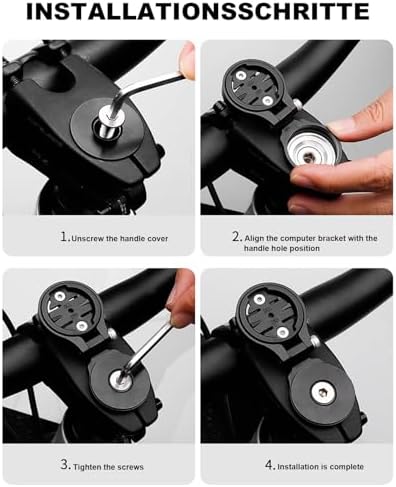 INSTALLATIONSSCHRITTE

1. Unscrew the handle cover

2. Align the computer bracket with the handle hole position

3. Tighten the screws

4. Installation is complete