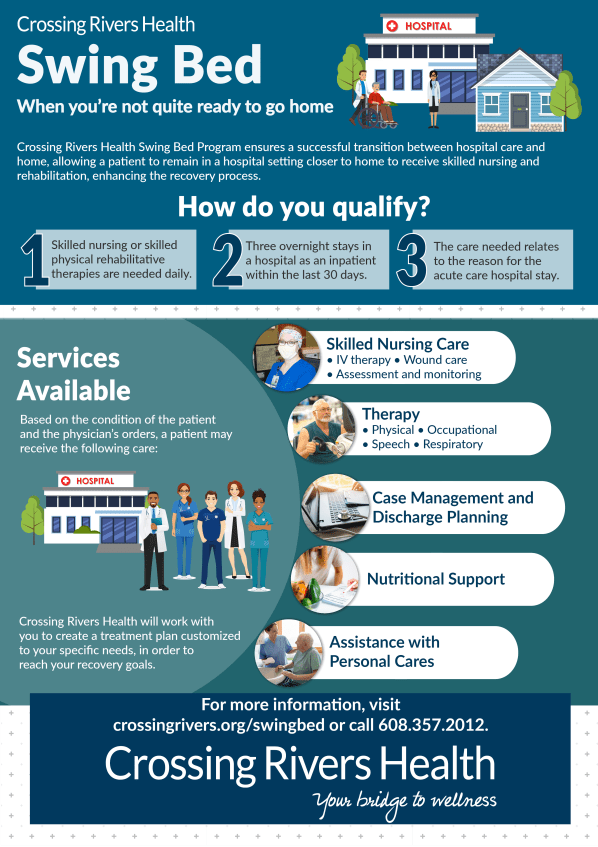 Crossing Rivers Health
Swing Bed
When you're not quite ready to go home

HOSPITAL

Crossing Rivers Health Swing Bed Program ensures a successful transition between hospital care and home, allowing a patient to remain in a hospital setting closer to home to receive skilled nursing and rehabilitation, enhancing the recovery process.

How do you qualify?

1 Skilled nursing or skilled physical rehabilitative therapies are needed daily.

2 Three overnight stays in a hospital as an inpatient within the last 30 days.

3 The care needed relates to the reason for the acute care hospital stay.

Services Available

Based on the condition of the patient and the physician's orders, a patient may receive the following care:

HOSPITAL

Crossing Rivers Health will work with you to create a treatment plan customized to your specific needs, in order to reach your recovery goals.

Skilled Nursing Care
• IV therapy • Wound care
• Assessment and monitoring

Therapy
• Physical • Occupational
• Speech • Respiratory

Case Management and Discharge Planning

Nutritional Support

Assistance with Personal Cares

For more information, visit crossingrivers.org/swingbed or call 608.357.2012.

Crossing Rivers Health
Your bridge to wellness