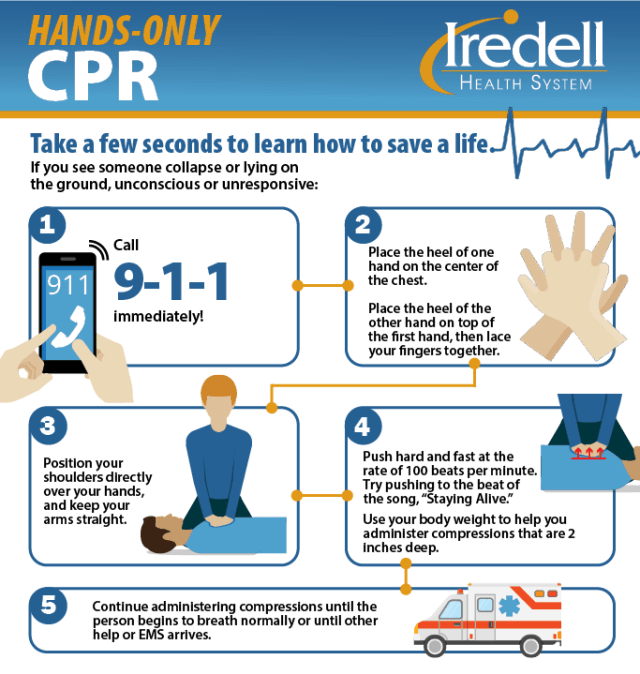 HANDS-ONLY
CPR

Iredell
HEALTH SYSTEM

Take a few seconds to learn how to save a life.
If you see someone collapse or lying on the ground, unconscious or unresponsive:

1
911
Call
9-1-1
immediately!

2
Place the heel of one hand on the center of the chest.

Place the heel of the other hand on top of the first hand, then lace your fingers together.

3
Position your shoulders directly over your hands, and keep your arms straight.

4
Push hard and fast at the rate of 100 beats per minute. Try pushing to the beat of the song, "Staying Alive."

Use your body weight to help you administer compressions that are 2 inches deep.

5
Continue administering compressions until the person begins to breath normally or until other help or EMS arrives.