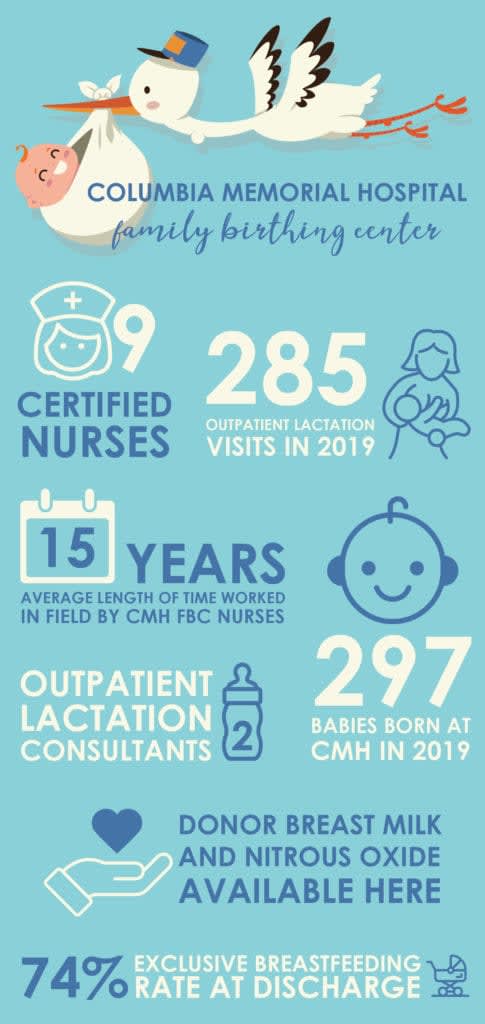 COLUMBIA MEMORIAL HOSPITAL
family birthing center

9
CERTIFIED NURSES

285
OUTPATIENT LACTATION VISITS IN 2019

15 YEARS
AVERAGE LENGTH OF TIME WORKED IN FIELD BY CMH FBC NURSES

OUTPATIENT LACTATION CONSULTANTS 2

297
BABIES BORN AT CMH IN 2019

DONOR BREAST MILK AND NITROUS OXIDE AVAILABLE HERE

74% EXCLUSIVE BREASTFEEDING RATE AT DISCHARGE