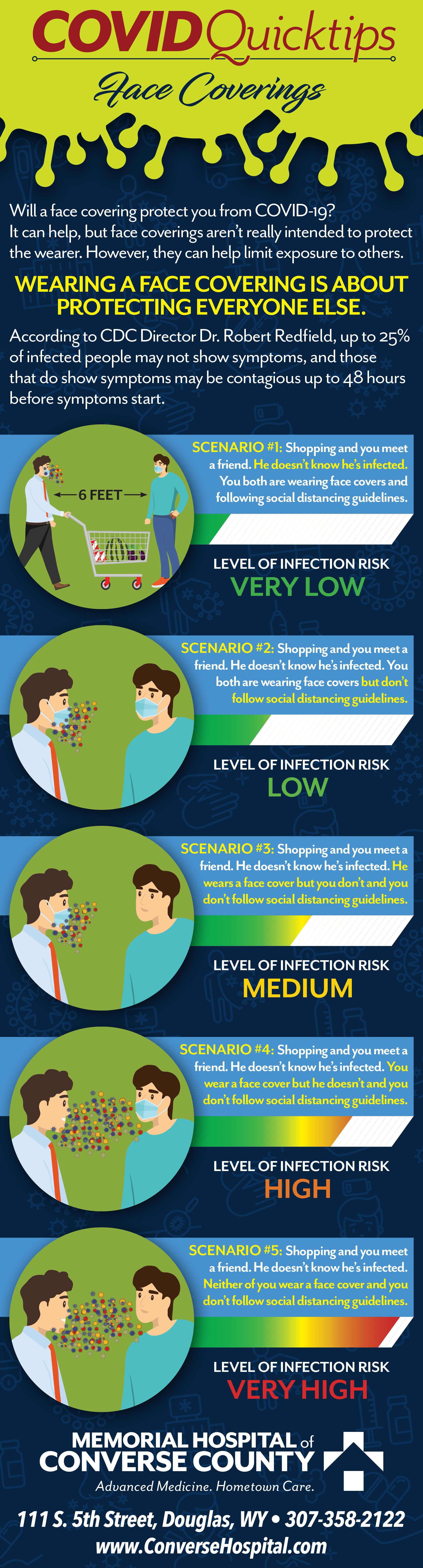 COVID Quicktips
Face Coverings

Will a face covering protect you from COVID-19? It can help, but face coverings aren't really intended to protect the wearer. However, they can help limit exposure to others.

WEARING A FACE COVERING IS ABOUT PROTECTING EVERYONE ELSE.

According to CDC Director Dr. Robert Redfield, up to 25% of infected people may not show symptoms, and those that do show symptoms may be contagious up to 48 hours before symptoms start.

6 FEET

SCENARIO #1: Shopping and you meet a friend. He doesn't know he's infected. You both are wearing face covers and following social distancing guidelines.

LEVEL OF INFECTION RISK
VERY LOW

SCENARIO #2: Shopping and you meet a friend. He doesn't know he's infected. You both are wearing face covers but don't follow social distancing guidelines.

LEVEL OF INFECTION RISK
LOW

SCENARIO #3: Shopping and you meet a friend. He doesn't know he's infected. He wears a face cover but you don't and you don't follow social distancing guidelines.

LEVEL OF INFECTION RISK
MEDIUM

SCENARIO #4: Shopping and you meet a friend. He doesn't know he's infected. You wear a face cover but he doesn't and you don't follow social distancing guidelines.

LEVEL OF INFECTION RISK
HIGH

SCENARIO #5: Shopping and you meet a friend. He doesn't know he's infected. Neither of you wear a face cover and you don't follow social distancing guidelines.

LEVEL OF INFECTION RISK
VERY HIGH

MEMORIAL HOSPITAL of CONVERSE COUNTY
Advanced Medicine. Hometown Care.

111 S. 5th Street, Douglas, WY • 307-358-2122
www.ConverseHospital.com