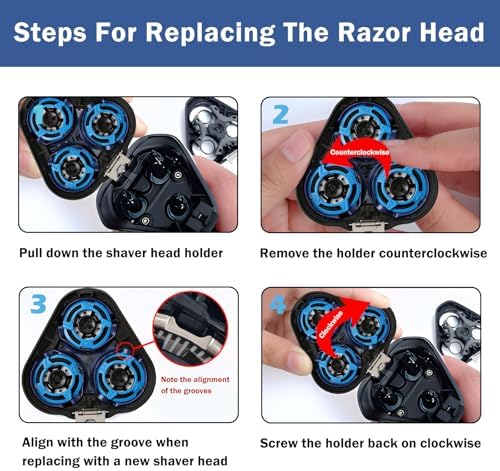 Steps For Replacing The Razor Head

Pull down the shaver head holder

2

Counterclockwise

Remove the holder counterclockwise

3

Note the alignment of the grooves

Align with the groove when replacing with a new shaver head

4

Clockwise

Screw the holder back on clockwise