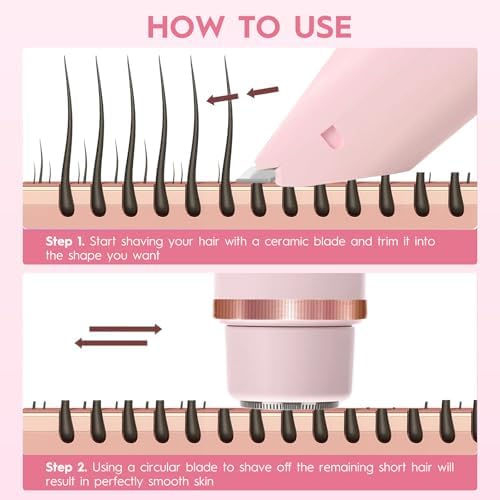 HOW TO USE

Step 1. Start shaving your hair with a ceramic blade and trim it into the shape you want

Step 2. Using a circular blade to shave off the remaining short hair will result in perfectly smooth skin