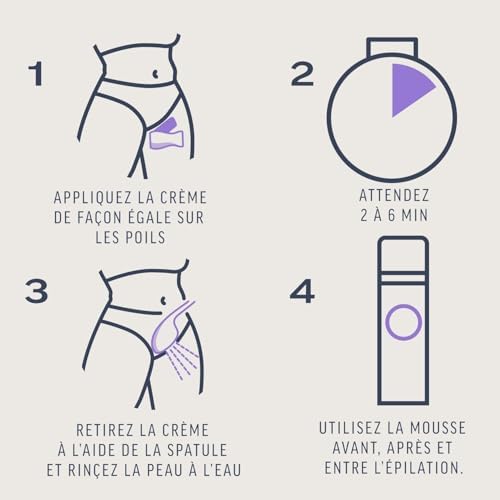 1

APPLIQUEZ LA CRÈME DE FAÇON ÉGALE SUR LES POILS

2

ATTENDEZ 2 À 6 MIN

3

RETIREZ LA CRÈME À L'AIDE DE LA SPATULE ET RINÇEZ LA PEAU À L'EAU

4

UTILISEZ LA MOUSSE AVANT, APRÈS ET ENTRE L'ÉPILATION.