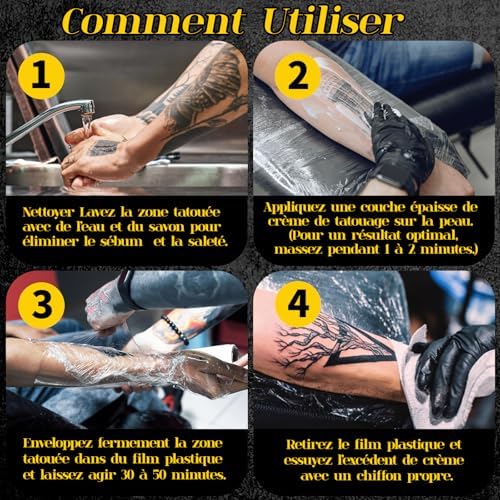 Comment Utiliser

1

Nettoyer Lavez la zone tatouée avec de l'eau et du savon pour éliminer le sébum et la saleté.

2

Appliquez une couche épaisse de crème de tatouage sur la peau. (Pour un résultat optimal, massez pendant 1 à 2 minutes.)

3

Enveloppez fermement la zone tatouée dans du film plastique et laissez agir 30 à 50 minutes.

4

Retirez le film plastique et essuyez l'excédent de crème avec un chiffon propre.