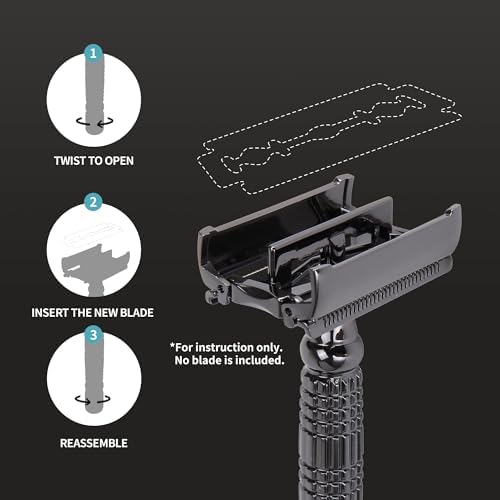 1

TWIST TO OPEN

2

INSERT THE NEW BLADE

3

REASSEMBLE

*For instruction only. No blade is included.