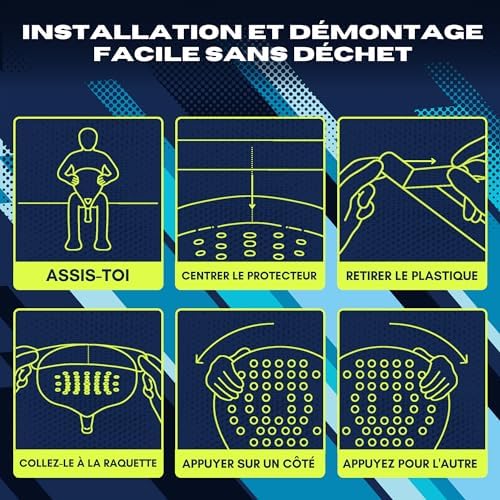 INSTALLATION ET DÉMONTAGE FACILE SANS DÉCHET

ASSIS-TOI

CENTRER LE PROTECTEUR

RETIRER LE PLASTIQUE

COLLEZ-LE À LA RAQUETTE

APPUYER SUR UN CÔTÉ

APPUYEZ POUR L'AUTRE