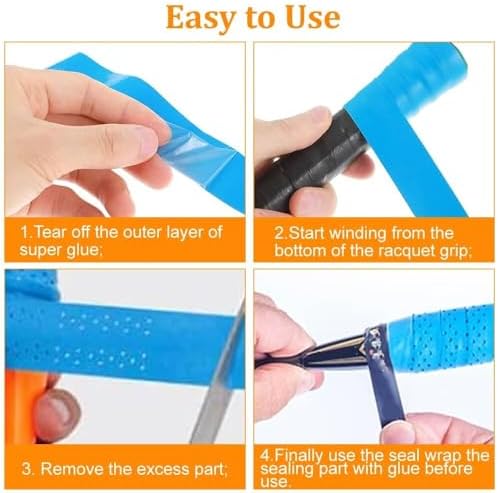 Easy to Use

1.Tear off the outer layer of super glue;

2.Start winding from the bottom of the racquet grip;

3. Remove the excess part;

4.Finally use the seal wrap the sealing part with glue before use.