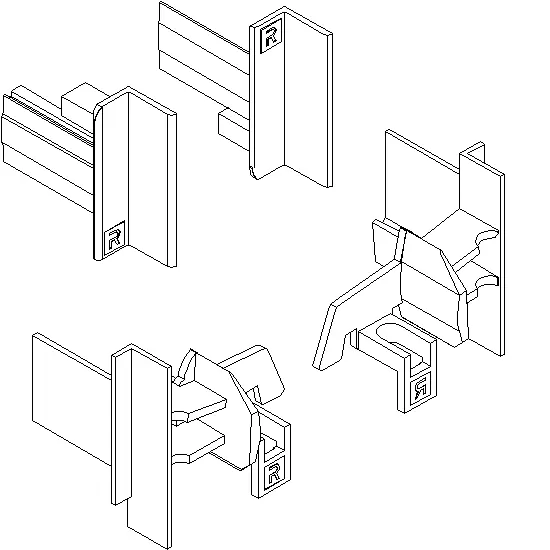 R
R
R
R