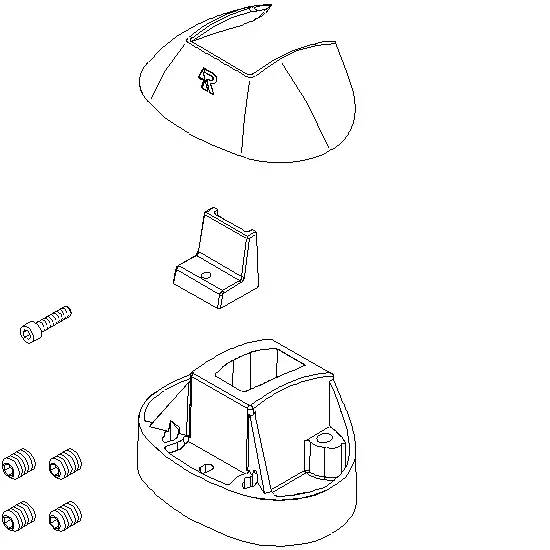 R