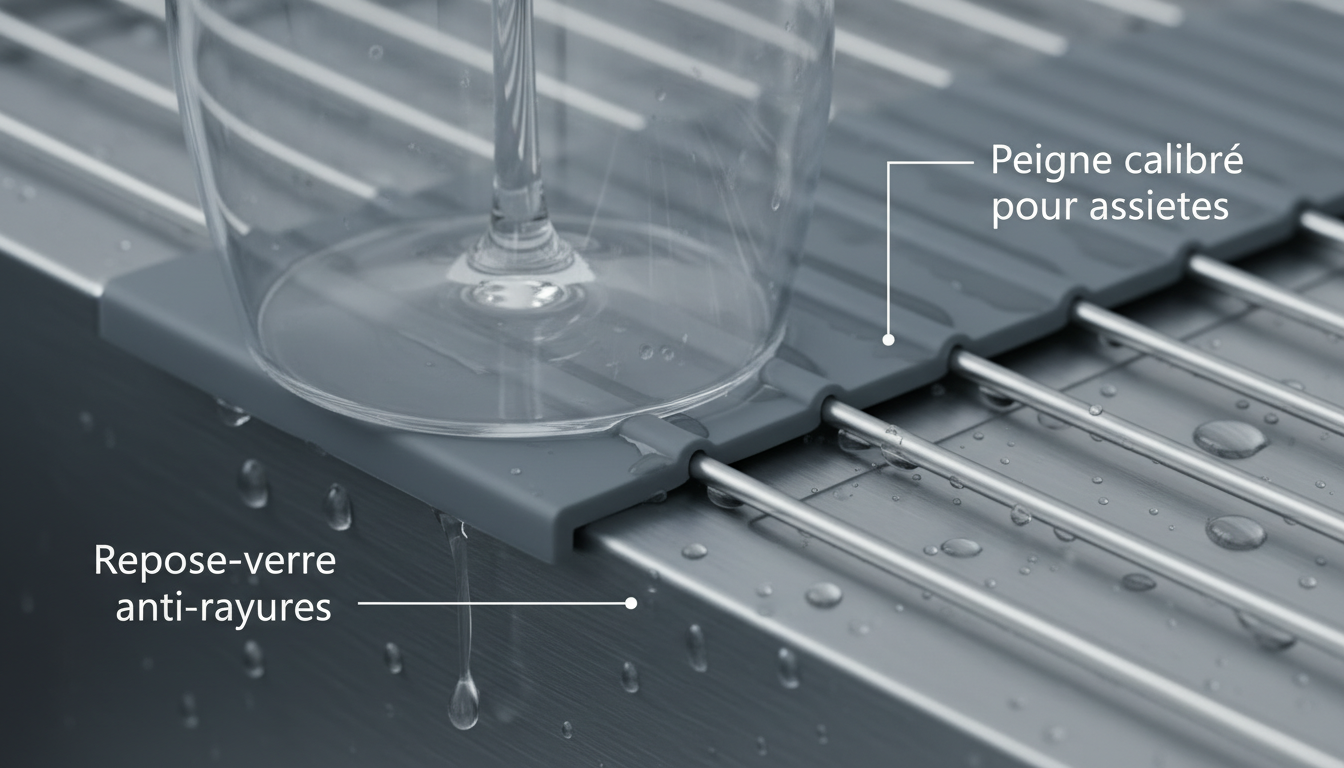 Peigne calibré
pour assietes

Repose-verre
anti-rayures