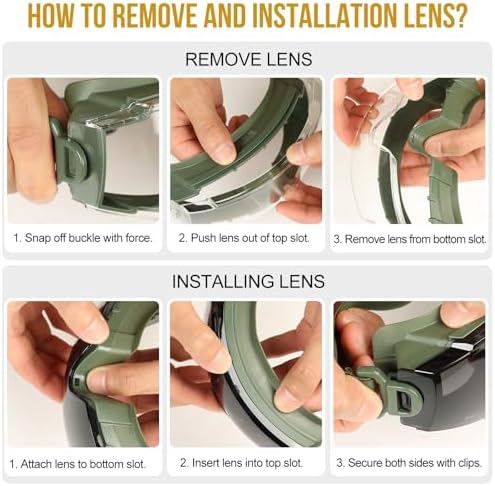 HOW TO REMOVE AND INSTALLATION LENS?

REMOVE LENS

1. Snap off buckle with force.

2. Push lens out of top slot.

3. Remove lens from bottom slot.

INSTALLING LENS

1. Attach lens to bottom slot.

2. Insert lens into top slot.

3. Secure both sides with clips.