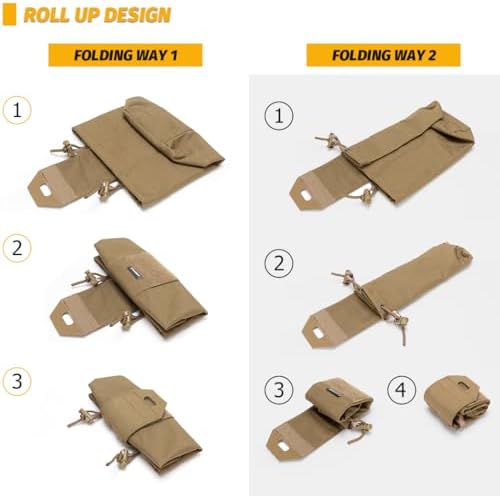 ROLL UP DESIGN

FOLDING WAY 1

1

2

3

FOLDING WAY 2

1

2

3

4