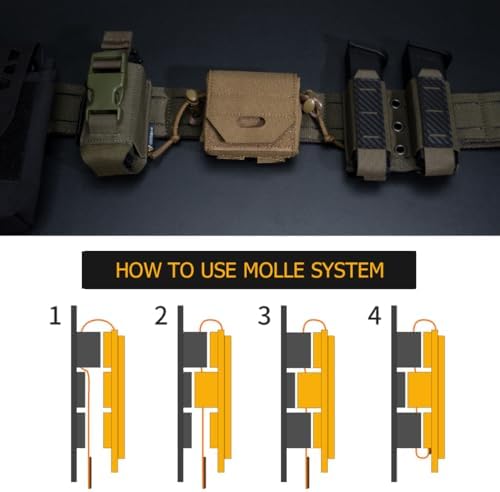 HOW TO USE MOLLE SYSTEM

1

2

3

4