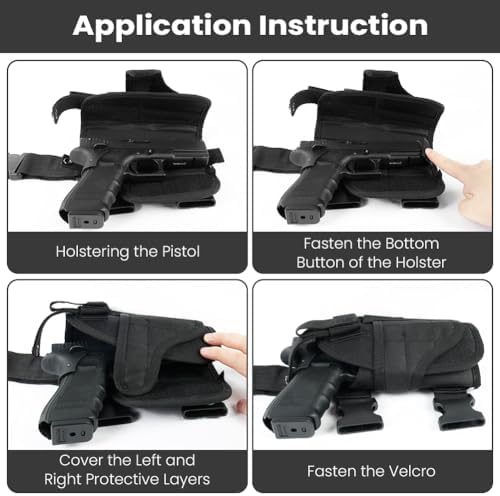 Application Instruction

Holstering the Pistol

Fasten the Bottom Button of the Holster

Cover the Left and Right Protective Layers

Fasten the Velcro