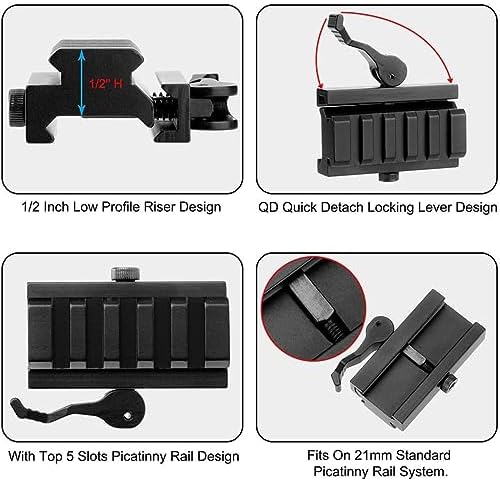 1/2" H

1/2 Inch Low Profile Riser Design

QD Quick Detach Locking Lever Design

With Top 5 Slots Picatinny Rail Design

Fits On 21mm Standard Picatinny Rail System.