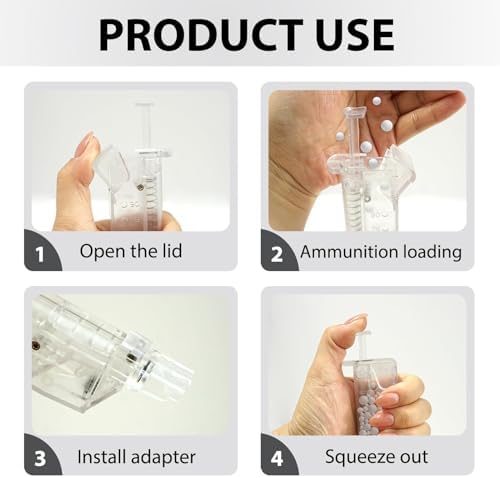 PRODUCT USE

1 Open the lid

2 Ammunition loading

3 Install adapter

4 Squeeze out