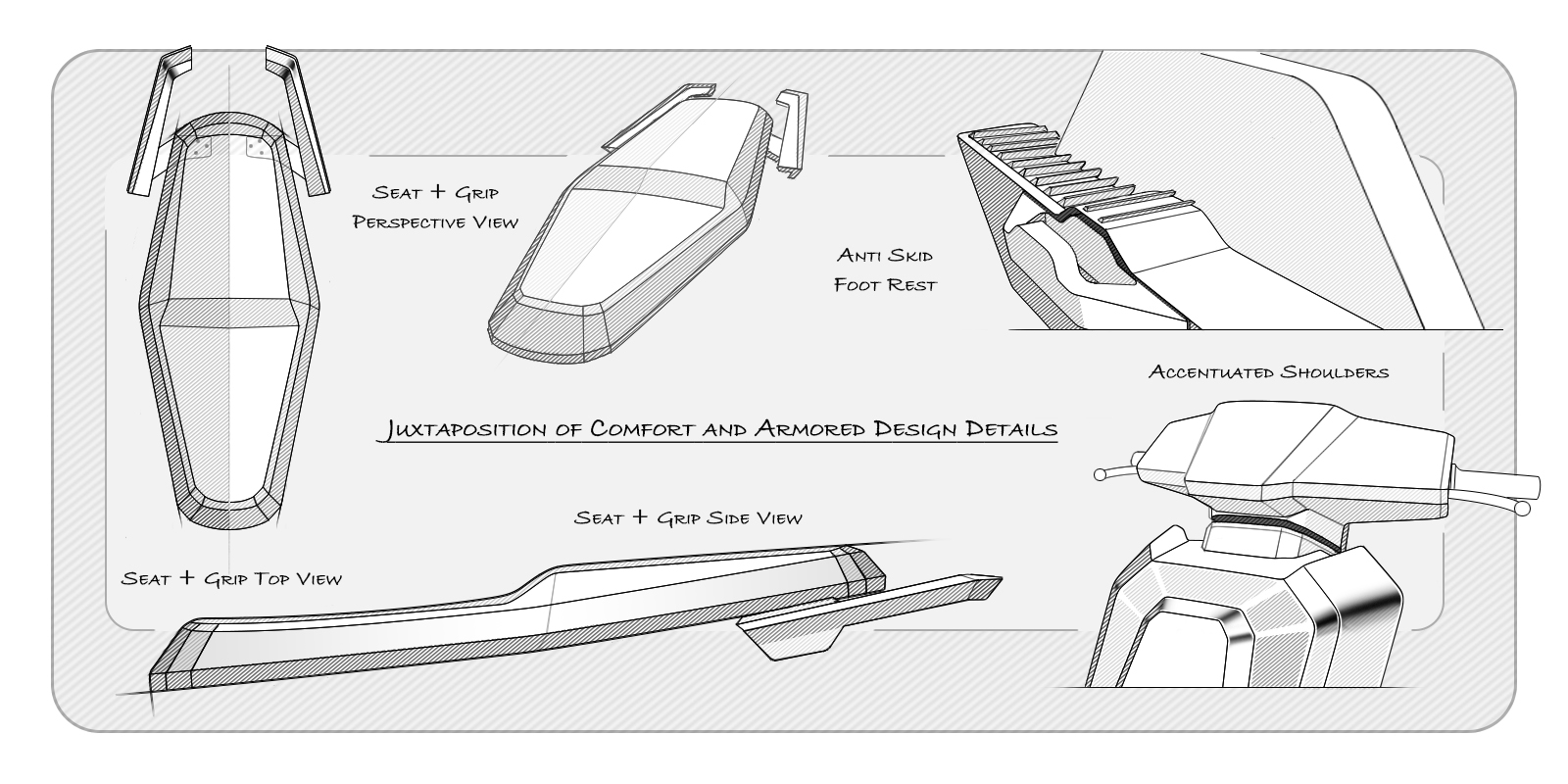 Seat + Grip
Perspective View

Anti Skid
Foot Rest

Accentuated Shoulders

Juxtaposition of Comfort and Armored Design Details

Seat + Grip Side View

Seat + Grip Top View