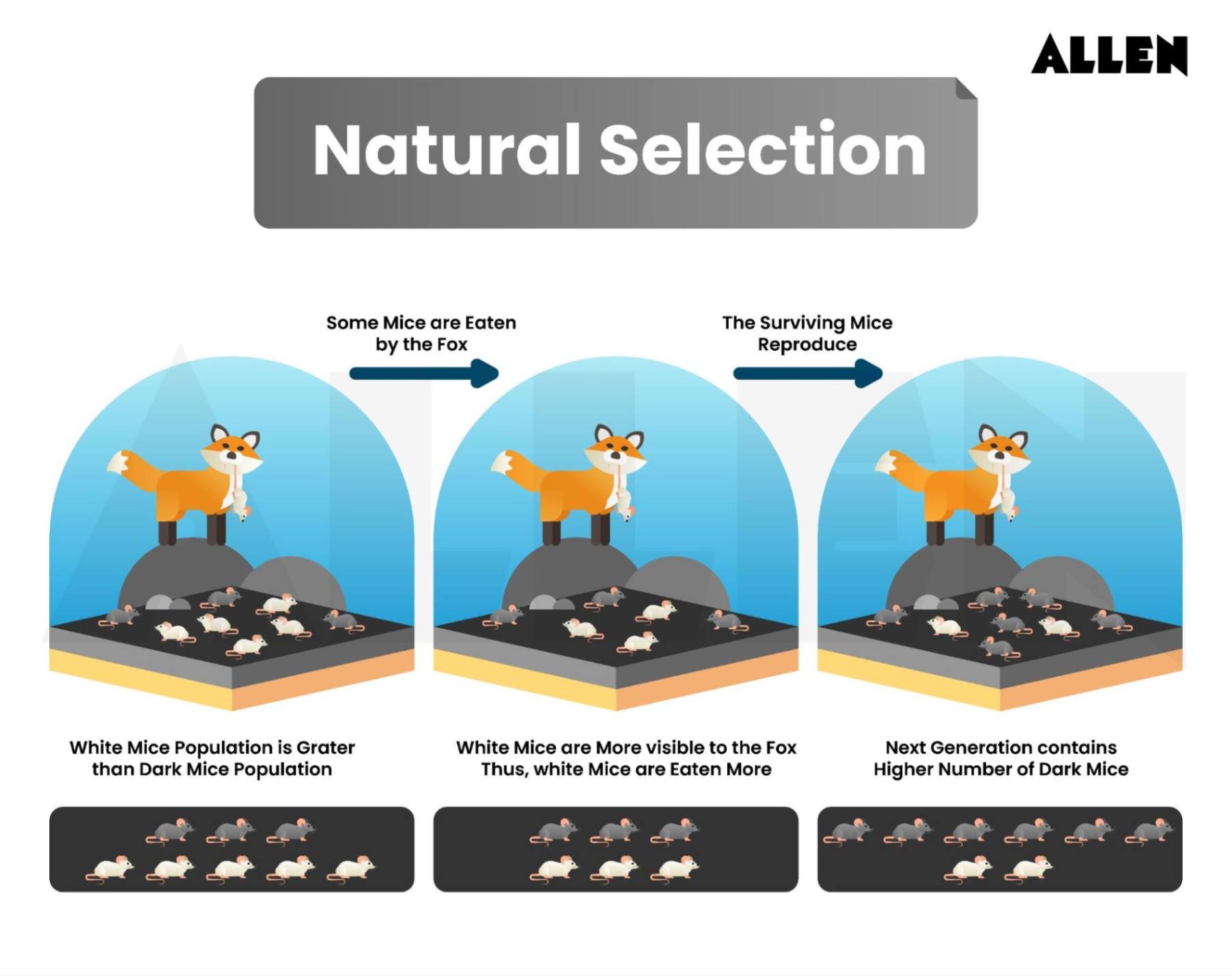 ALLEN

Natural Selection

Some Mice are Eaten by the Fox

The Surviving Mice Reproduce

White Mice Population is Grater than Dark Mice Population

White Mice are More visible to the Fox Thus, white Mice are Eaten More

Next Generation contains Higher Number of Dark Mice